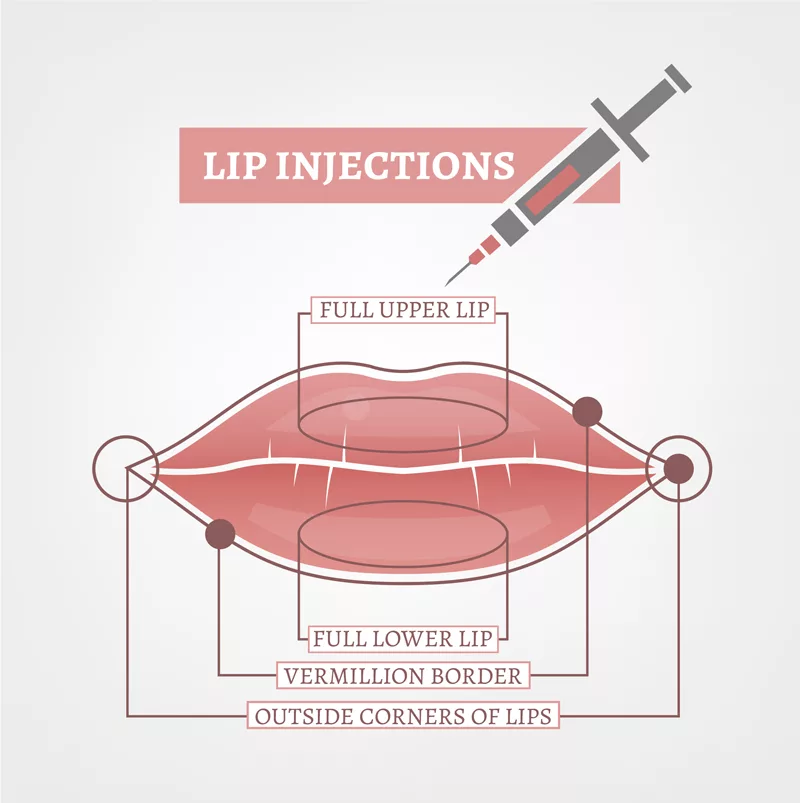 LIP INJECTIONS

FULL UPPER LIP

FULL LOWER LIP

VERMILLION BORDER

OUTSIDE CORNERS OF LIPS